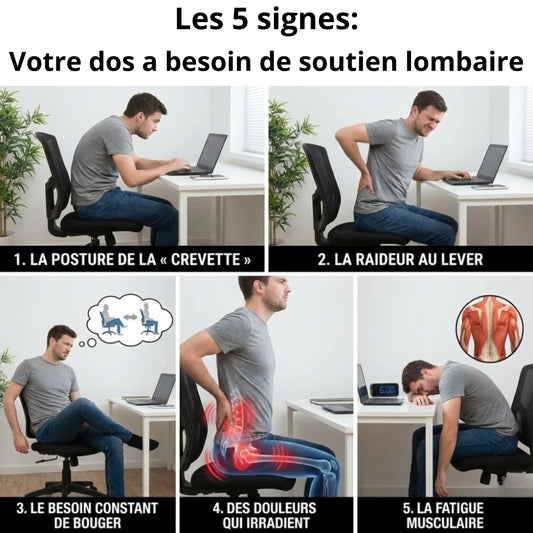 Les 5 signes:
Votre dos a besoin de soutien lombaire

1. LA POSTURE DE LA « CREVETTE »

2. LA RAIDEUR AU LEVER

3. LE BESOIN CONSTANT DE BOUGER

4. DES DOULEURS QUI IRRADIENT

6:00

5. LA FATIGUE MUSCULAIRE